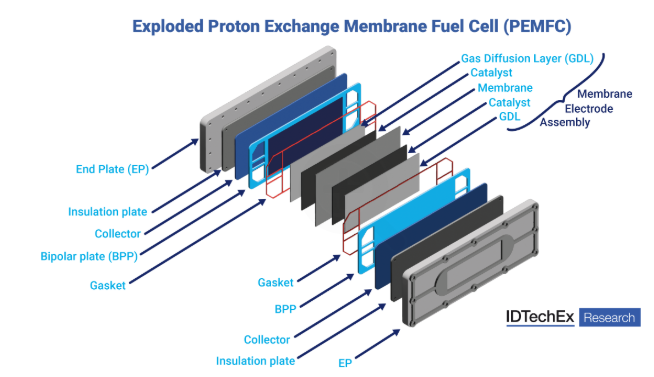 Exploded Proton Exchange Membrane Fuel Cell (PEMFC)

Gas Diffusion Layer (GDL)
Catalyst
Membrane
Catalyst
GDL

Membrane
Electrode
Assembly

End Plate (EP)
Insulation plate
Collector
Bipolar plate (BPP)
Gasket

Gasket
BPP
Collector
Insulation plate
EP

IDTechEx Research